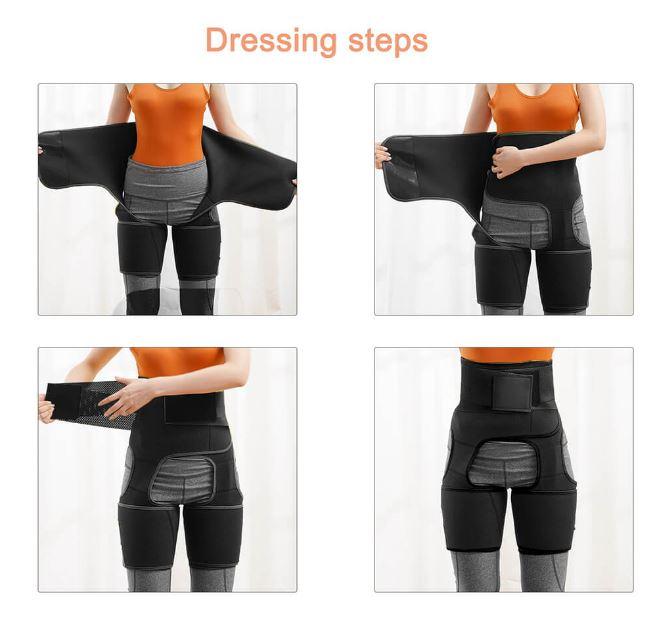 Dressing steps